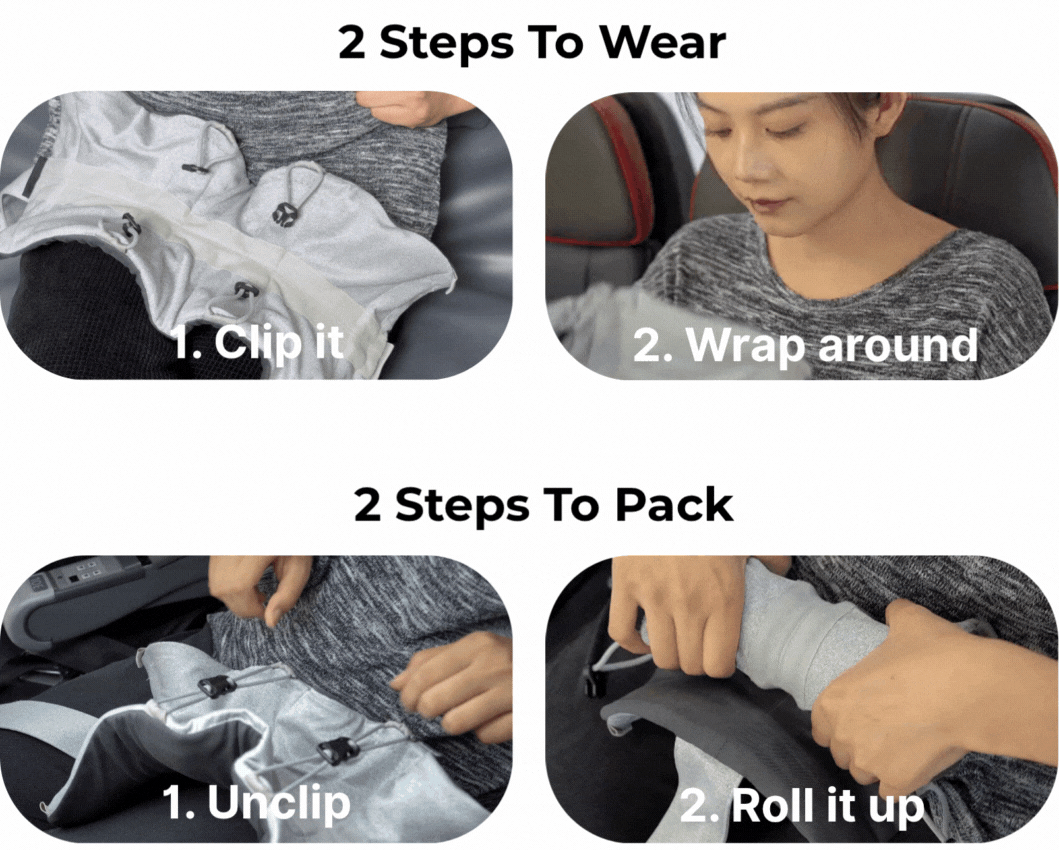 2 Steps To Wear

1. Clip it

2. Wrap around

2 Steps To Pack

1. Unclip

2. Roll it up